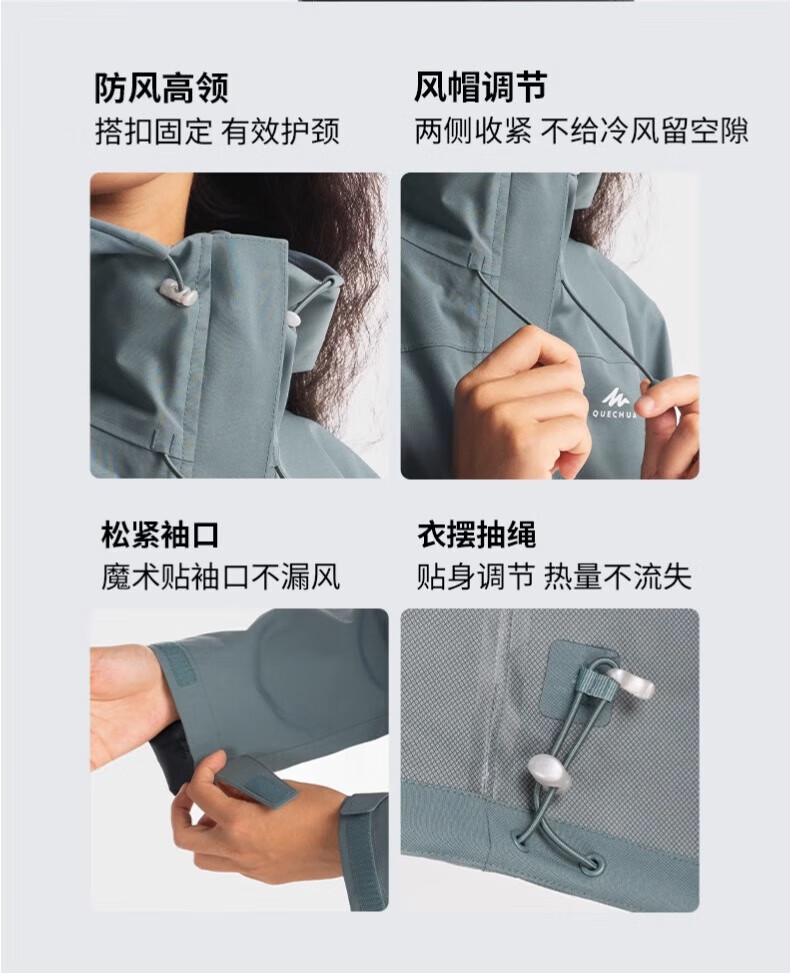 防风高领
搭扣固定 有效护颈

风帽调节
两侧收紧 不给冷风留空隙

QUECHUA

松紧袖口
魔术贴袖口不漏风

衣摆抽绳
贴身调节 热量不流失